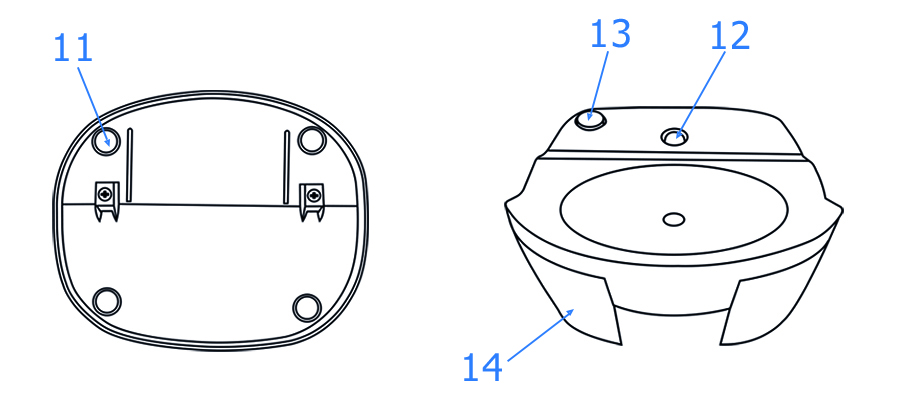 11

13 12

14