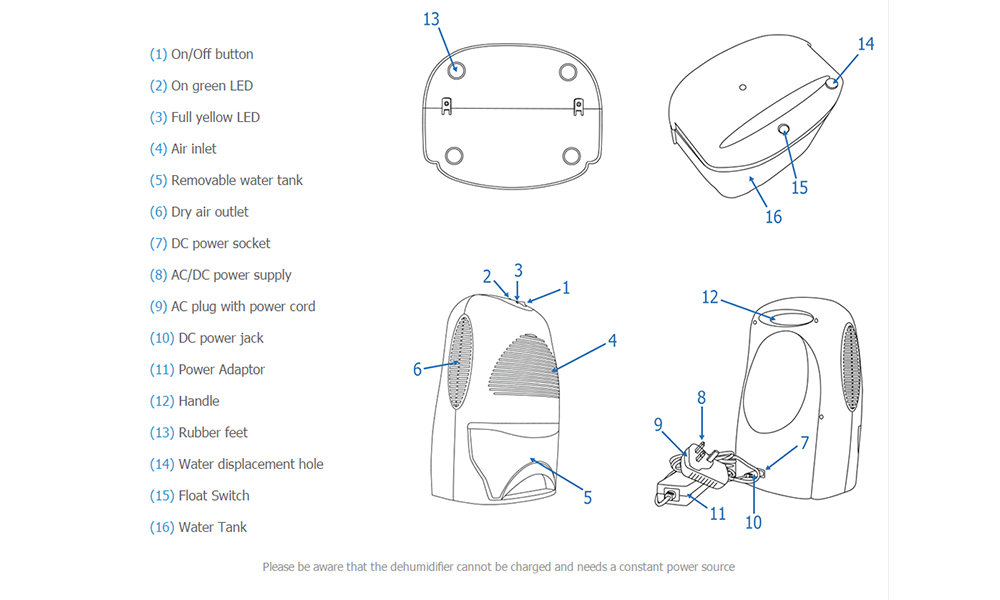 (1) On/Off button
(2) On green LED
(3) Full yellow LED
(4) Air inlet
(5) Removable water tank
(6) Dry air outlet
(7) DC power socket
(8) AC/DC power supply
(9) AC plug with power cord
(10) DC power jack
(11) Power Adaptor
(12) Handle
(13) Rubber feet
(14) Water displacement hole
(15) Float Switch
(16) Water Tank

13
14
15
16
2
3
1
4
6
5
12
8
9
7
11
10

Please be aware that the dehumidifier cannot be charged and needs a constant power source